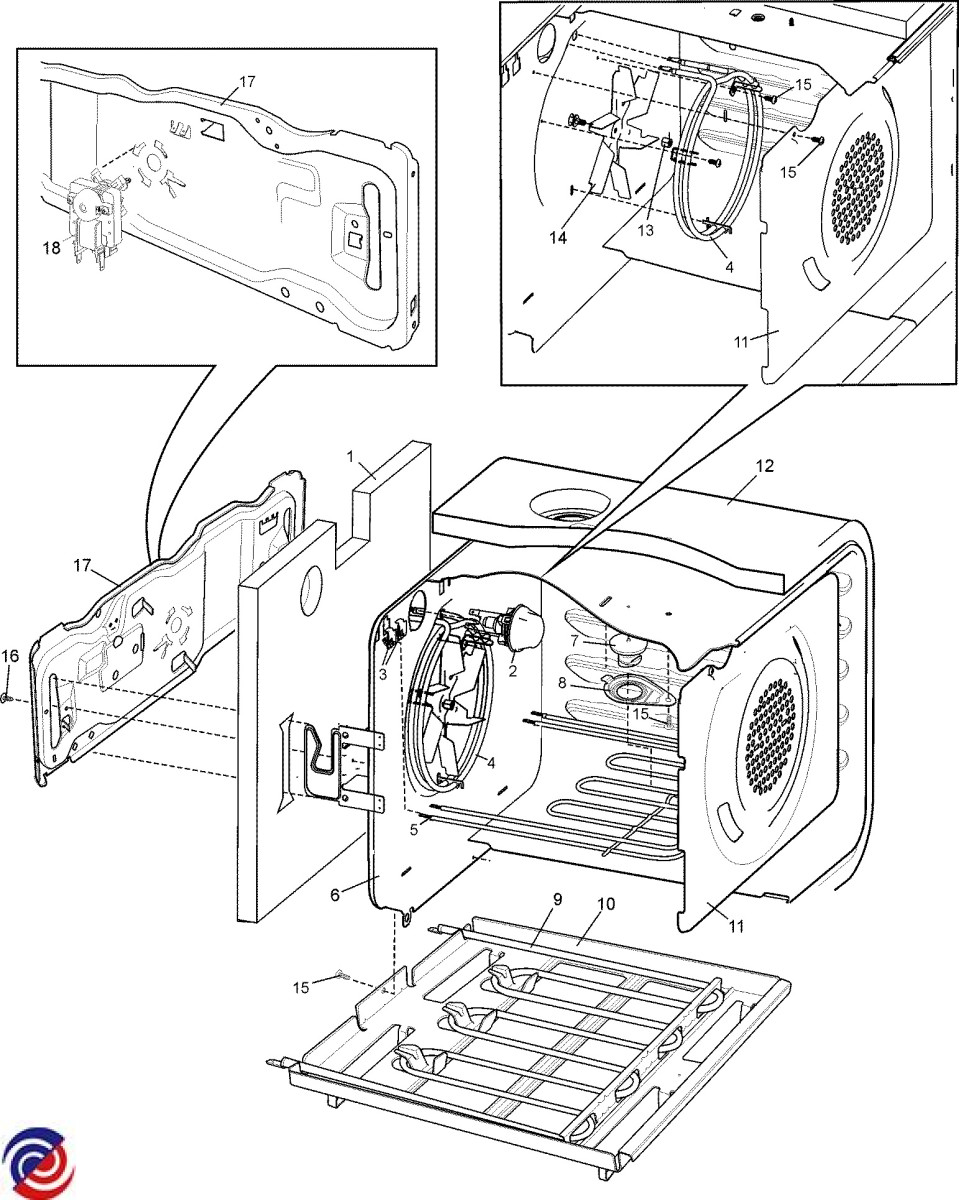 17
18
15
15
14
13
4
11
1
12
17
16
3
2
7
8
15
4
5
6
11
9
10
15